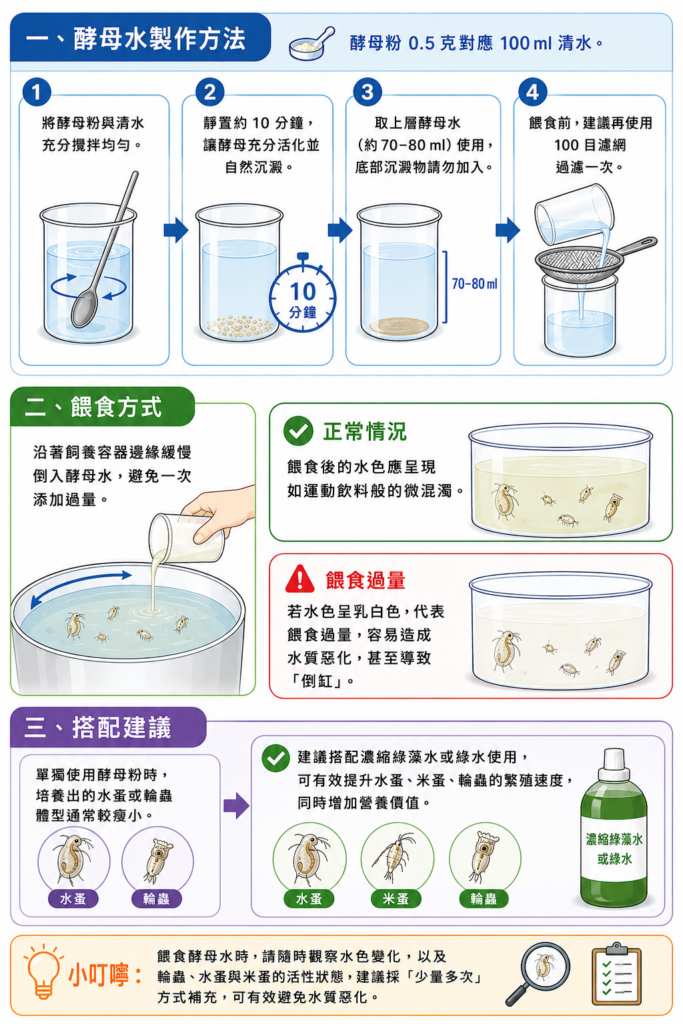 一、酵母水製作方法

酵母粉 0.5 克對應 100 ml 清水。

1
將酵母粉與清水充分攪拌均勻。

2
靜置約 10 分鐘，讓酵母充分活化並自然沉澱。

10 分鐘

3
取上層酵母水（約 70–80 ml）使用，底部沉澱物請勿加入。

70–80 ml

4
餵食前，建議再使用 100 目濾網過濾一次。

二、餵食方式

沿著飼養容器邊緣緩慢倒入酵母水，避免一次添加過量。

正常情況
餵食後的水色應呈現如運動飲料般的微混濁。

餵食過量
若水色呈乳白色，代表餵食過量，容易造成水質惡化，甚至導致「倒缸」。

三、搭配建議

單獨使用酵母粉時，培養出的水蚤或輪蟲體型通常較瘦小。

水蚤
輪蟲

建議搭配濃縮綠藻水或綠水使用，可有效提升水蚤、米蚤、輪蟲的繁殖速度，同時增加營養價值。

水蚤
米蚤
輪蟲

濃縮綠藻水或綠水

小叮嚀：
餵食酵母水時，請隨時觀察水色變化，以及輪蟲、水蚤與米蚤的活性狀態，建議採「少量多次」方式補充，可有效避免水質惡化。